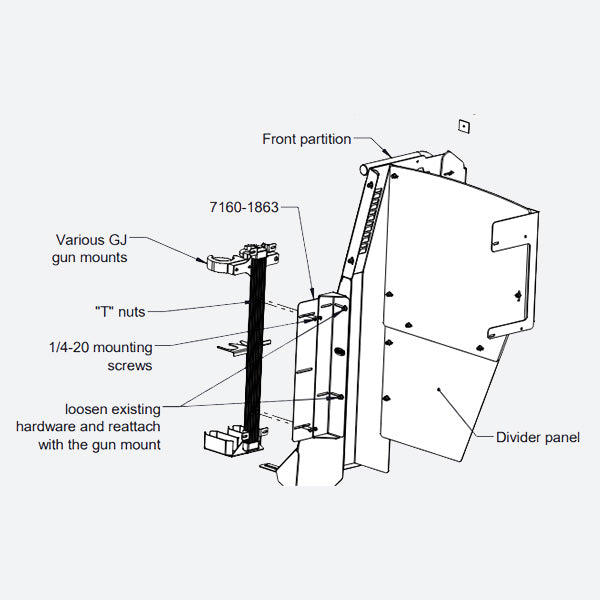 Front partition

7160-1863

Various GJ gun mounts

"T" nuts

1/4-20 mounting screws

loosen existing hardware and reattach with the gun mount

Divider panel